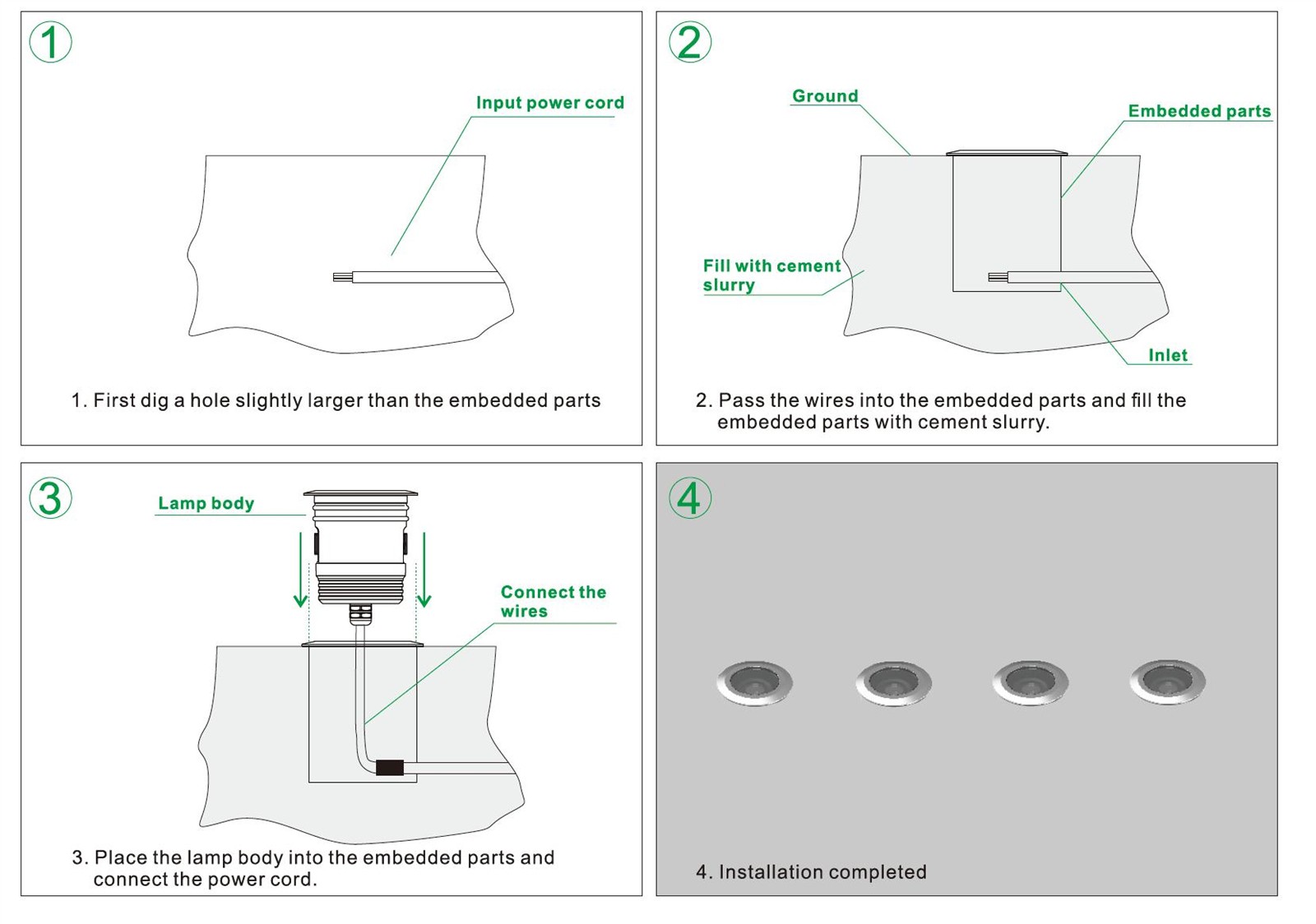 1

Input power cord

1. First dig a hole slightly larger than the embedded parts

2

Ground

Embedded parts

Fill with cement slurry

Inlet

2. Pass the wires into the embedded parts and fill the embedded parts with cement slurry.

3

Lamp body

Connect the wires

3. Place the lamp body into the embedded parts and connect the power cord.

4

4. Installation completed