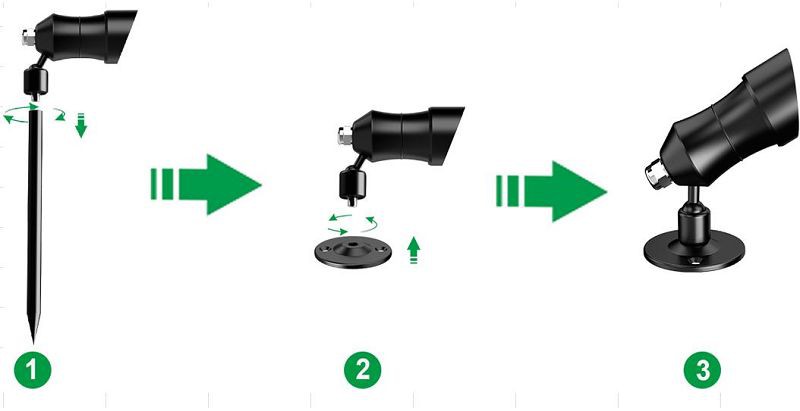 1

2

3